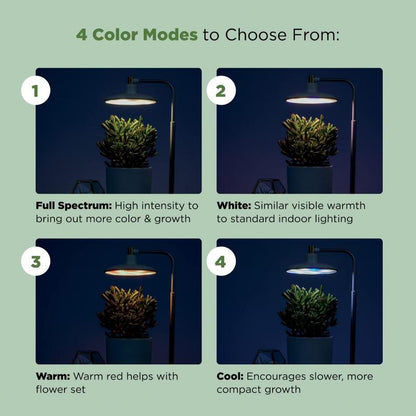 4 Color Modes to Choose From:

1

Full Spectrum: High intensity to bring out more color & growth

2

White: Similar visible warmth to standard indoor lighting

3

Warm: Warm red helps with flower set

4

Cool: Encourages slower, more compact growth