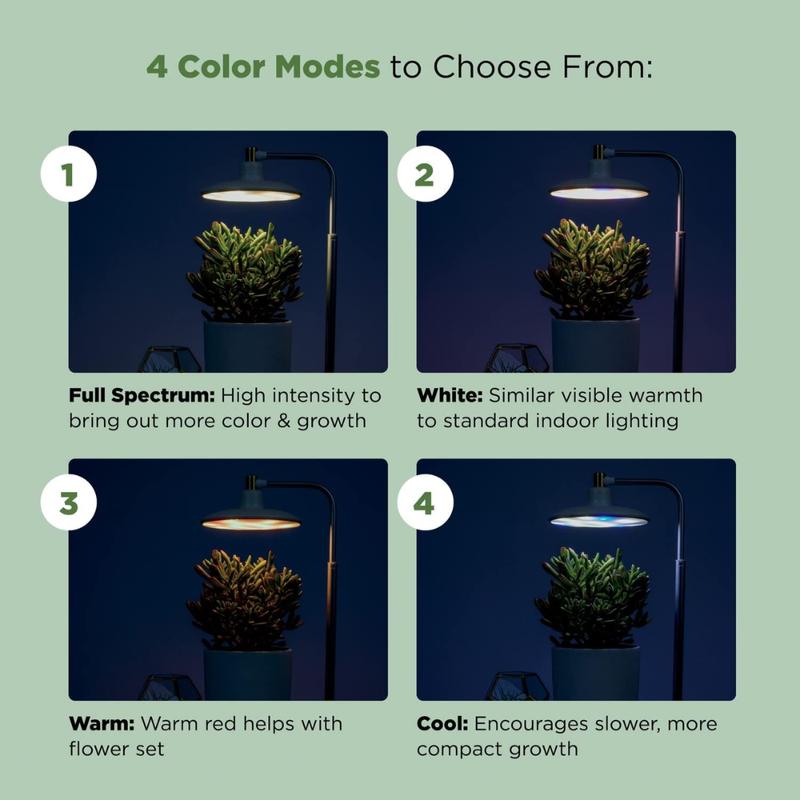 4 Color Modes to Choose From:

1

Full Spectrum: High intensity to bring out more color & growth

2

White: Similar visible warmth to standard indoor lighting

3

Warm: Warm red helps with flower set

4

Cool: Encourages slower, more compact growth